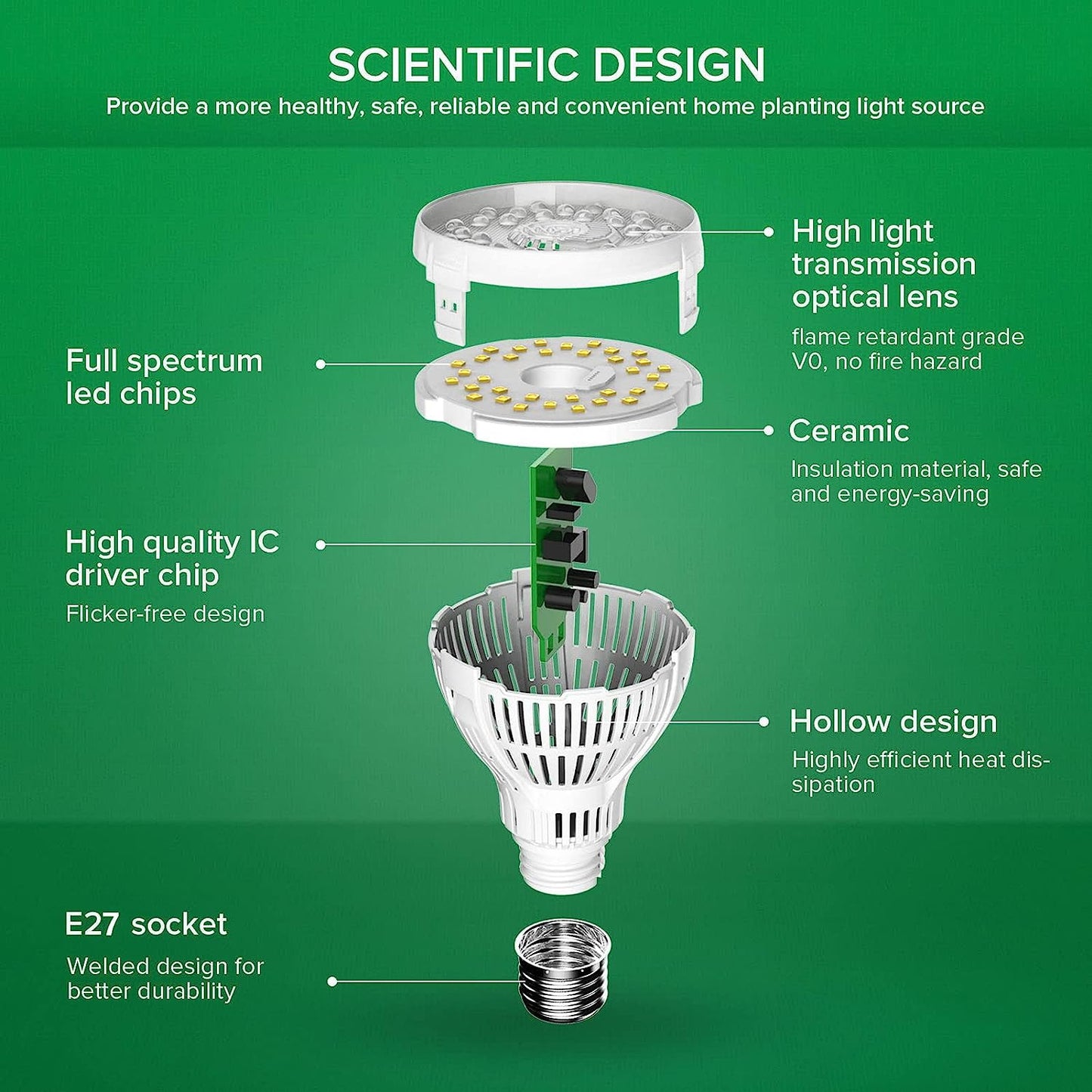 SCIENTIFIC DESIGN

Provide a more healthy, safe, reliable and convenient home planting light source

High light transmission optical lens

flame retardant grade V0, no fire hazard

Full spectrum led chips

Ceramic

Insulation material, safe and energy-saving

High quality IC driver chip

Flicker-free design

Hollow design

Highly efficient heat dissipation

E27 socket

Welded design for better durability